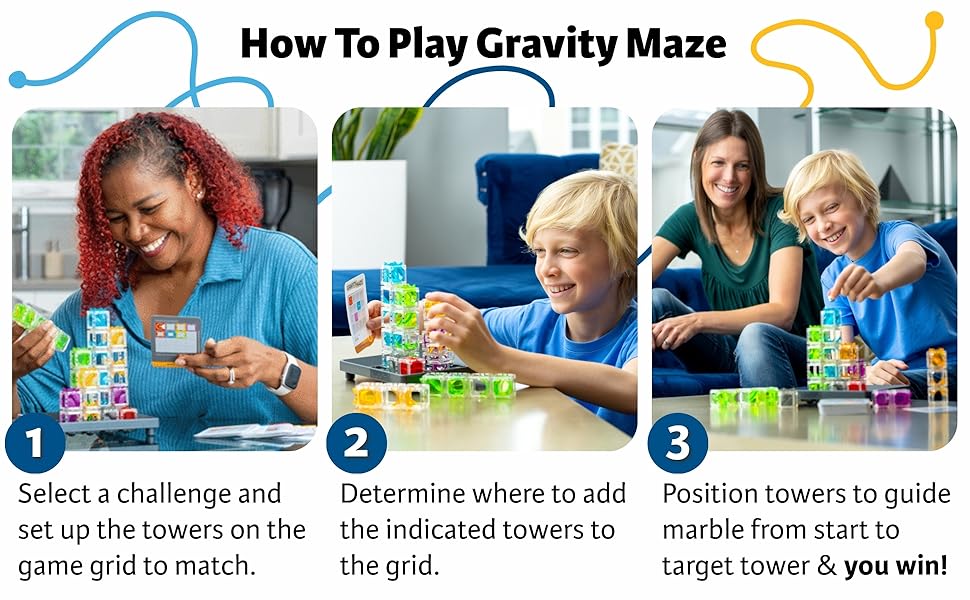 How To Play Gravity Maze

1
Select a challenge and set up the towers on the game grid to match.

2
Determine where to add the indicated towers to the grid.

3
Position towers to guide marble from start to target tower & you win!